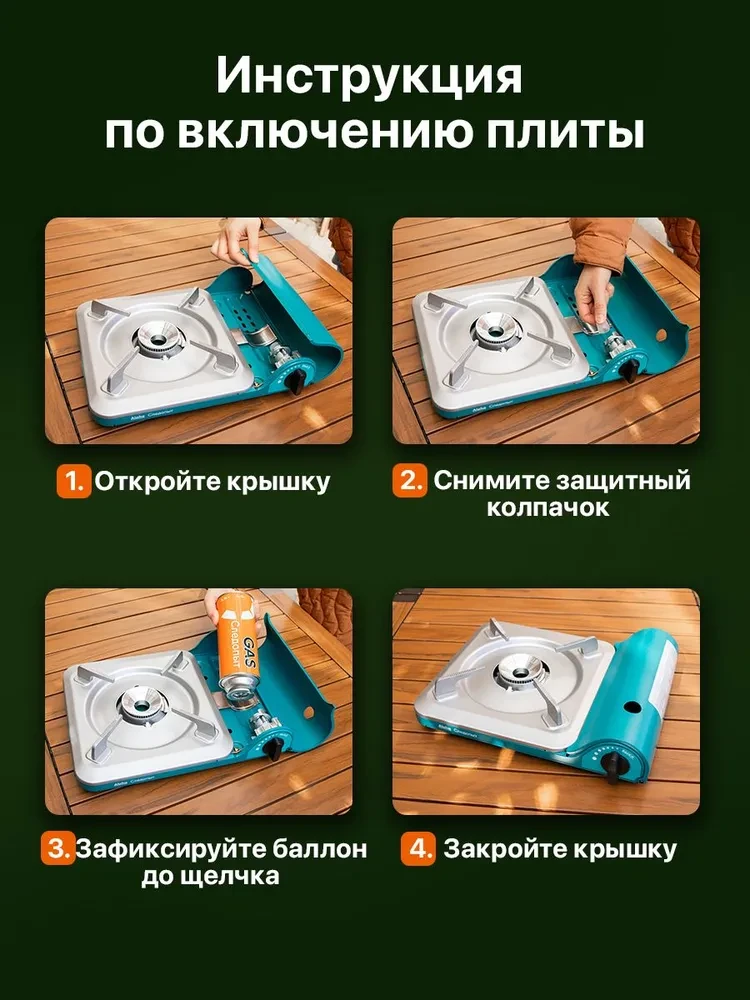 Инструкция по включению плиты

1. Откройте крышку

2. Снимите защитный колпачок

GAS
Следопыт

3. Зафиксируйте баллон до щелчка

4. Закройте крышку