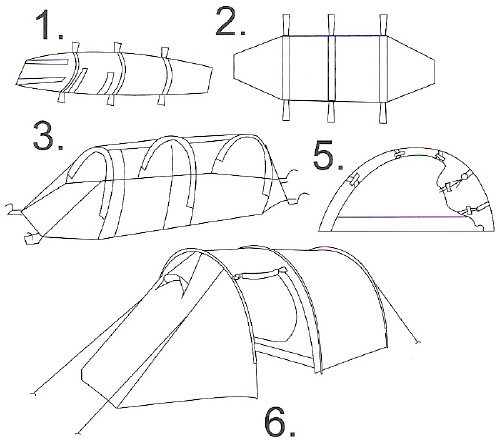 1.

2.

3.

5.

6.